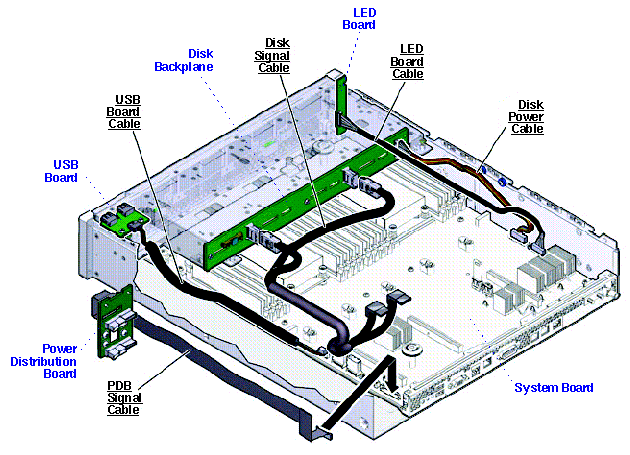 LED Board

Disk Backplane

Disk Signal Cable

LED Board Cable

USB Board Cable

Disk Power Cable

USB Board

Power Distribution Board

PDB Signal Cable

System Board