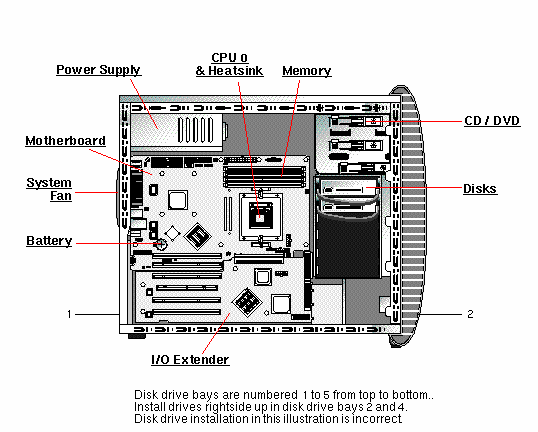 Power Supply

CPU 0
& Heatsink

Memory

CD / DVD

Motherboard

System
Fan

Disks

Battery

1

2

I/O Extender

Disk drive bays are numbered 1 to 5 from top to bottom..
Install drives rightside up in disk drive bays 2 and 4.
Disk drive installation in this illustration is incorrect.