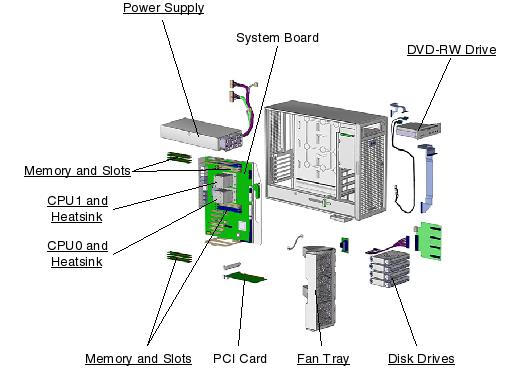 Power Supply

System Board

DVD-RW Drive

Memory and Slots

CPU1 and Heatsink

CPU0 and Heatsink

Memory and Slots

PCI Card

Fan Tray

Disk Drives