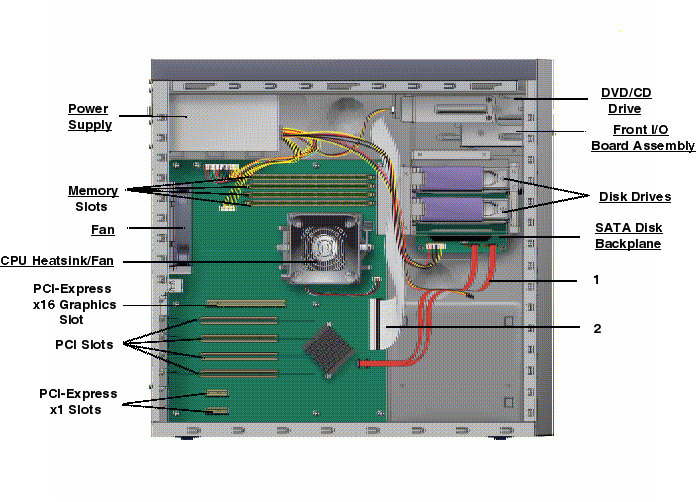 Power Supply

Memory Slots

Fan

CPU Heatsink/Fan

PCI-Express x16 Graphics Slot

PCI Slots

PCI-Express x1 Slots

DVD/CD Drive

Front I/O Board Assembly

Disk Drives

SATA Disk Backplane

1

2