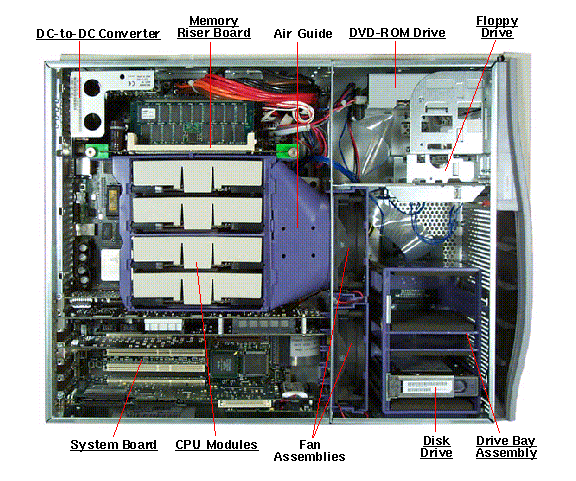 DC-to-DC Converter

Memory Riser Board

Air Guide

DVD-ROM Drive

Floppy Drive

System Board

CPU Modules

Fan Assemblies

Disk Drive

Drive Bay Assembly