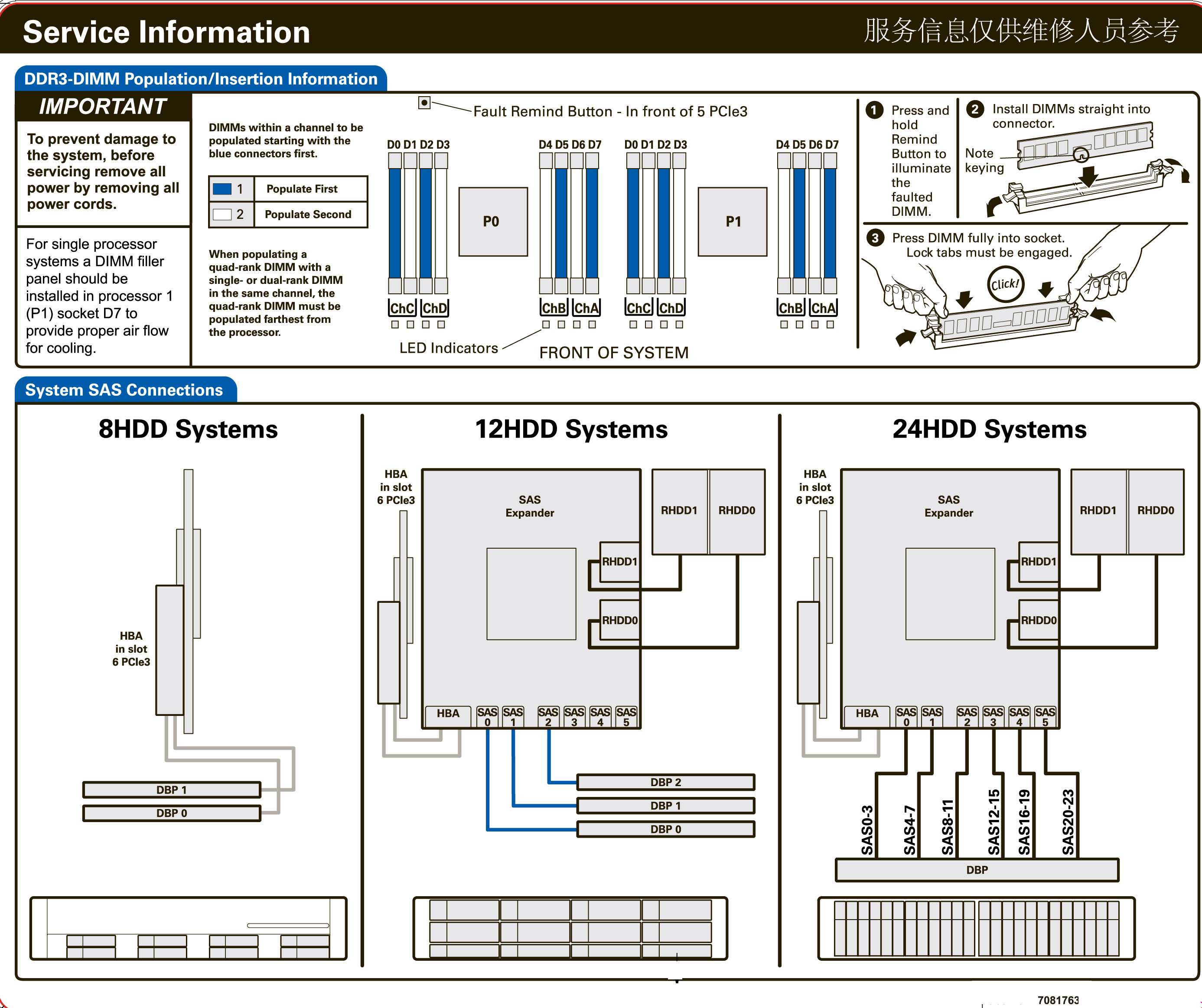 Service Information
服务信息仅供维修人员参考

DDR3-DIMM Population/Insertion Information

IMPORTANT

To prevent damage to the system, before servicing remove all power by removing all power cords.

For single processor systems a DIMM filler panel should be installed in processor 1 (P1) socket D7 to provide proper air flow for cooling.

DIMMs within a channel to be populated starting with the blue connectors first.

| 1 | Populate First |
|---|---|
| 2 | Populate Second |

When populating a quad-rank DIMM with a single- or dual-rank DIMM in the same channel, the quad-rank DIMM must be populated farthest from the processor.

Fault Remind Button - In front of 5 PCIe3

D0 D1 D2 D3
D4 D5 D6 D7
D0 D1 D2 D3
D4 D5 D6 D7

P0
P1

ChC ChD
ChB ChA
ChC ChD
ChB ChA

LED Indicators
FRONT OF SYSTEM

1 Press and hold Remind Button to illuminate the faulted DIMM.

2 Install DIMMs straight into connector.
Note keying

3 Press DIMM fully into socket. Lock tabs must be engaged.
Click!

System SAS Connections

8HDD Systems
HBA in slot 6 PCIe3
DBP 1
DBP 0

12HDD Systems
HBA in slot 6 PCIe3
SAS Expander
RHDD1
RHDD0
RHDD1
RHDD0
HBA
SAS 0
SAS 1
SAS 2
SAS 3
SAS 4
SAS 5
DBP 2
DBP 1
DBP 0

24HDD Systems
HBA in slot 6 PCIe3
SAS Expander
RHDD1
RHDD0
RHDD1
RHDD0
HBA
SAS 0
SAS 1
SAS 2
SAS 3
SAS 4
SAS 5
SAS0-3
SAS4-7
SAS8-11
SAS12-15
SAS16-19
SAS20-23
DBP

7081763