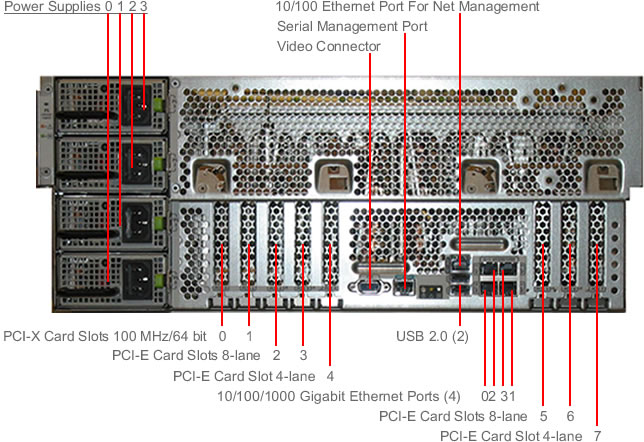 Power Supplies 0 1 2 3

10/100 Ethernet Port For Net Management

Serial Management Port

Video Connector

PCI-X Card Slots 100 MHz/64 bit 0 1

PCI-E Card Slots 8-lane 2 3

PCI-E Card Slot 4-lane 4

USB 2.0 (2)

10/100/1000 Gigabit Ethernet Ports (4) 02 31

PCI-E Card Slots 8-lane 5 6

PCI-E Card Slot 4-lane 7