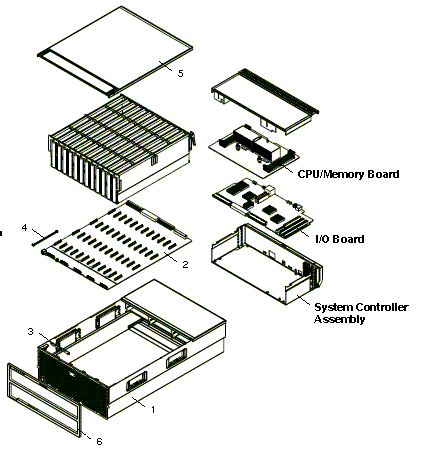 5

CPU/Memory Board

4

I/O Board

2

System Controller Assembly

3

1

6