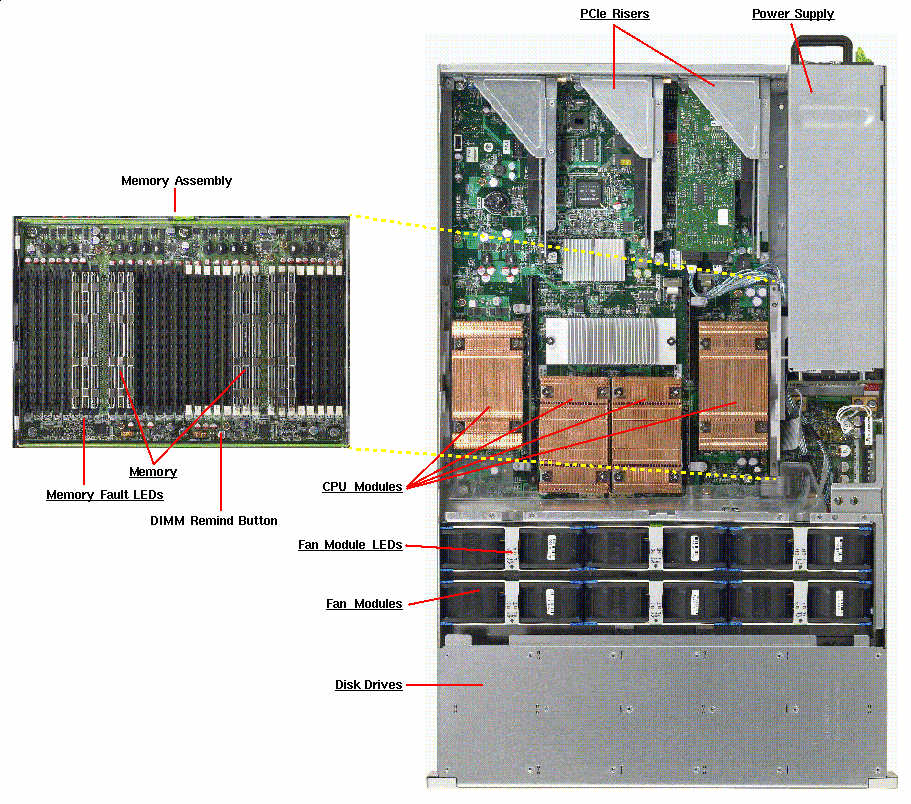 PCIe Risers

Power Supply

Memory Assembly

Memory

Memory Fault LEDs

DIMM Remind Button

CPU Modules

Fan Module LEDs

Fan Modules

Disk Drives