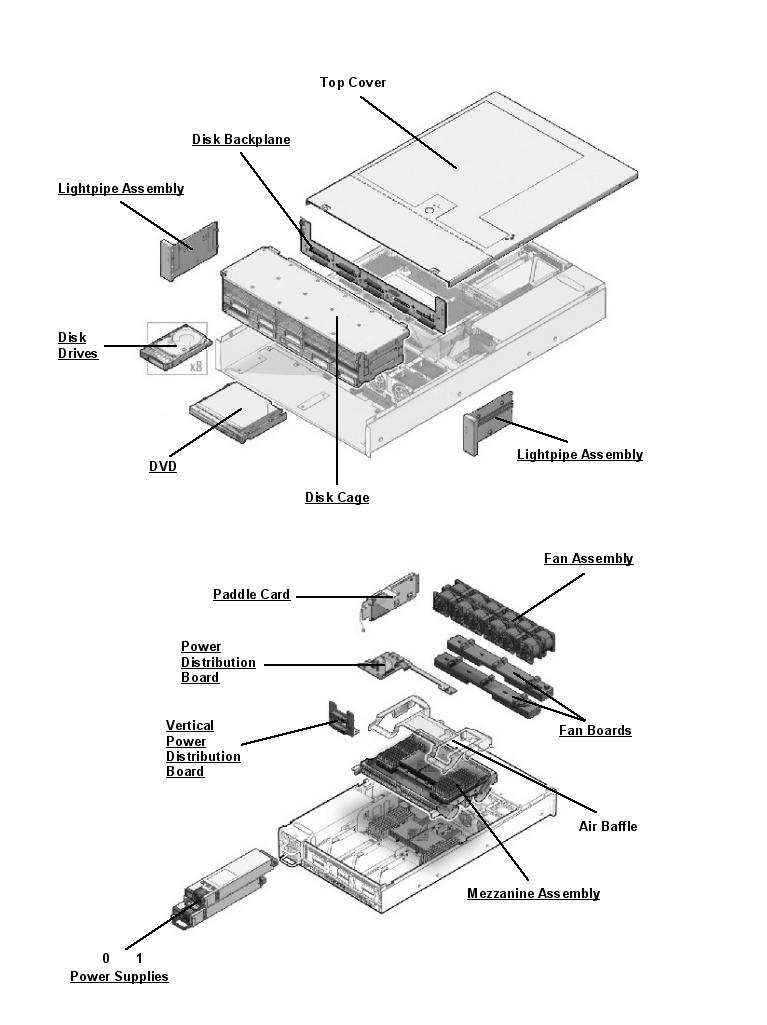 Top Cover

Disk Backplane

Lightpipe Assembly

Disk Drives

x8

DVD

Disk Cage

Lightpipe Assembly

Fan Assembly

Paddle Card

Power Distribution Board

Vertical Power Distribution Board

Fan Boards

Air Baffle

Mezzanine Assembly

0 1
Power Supplies