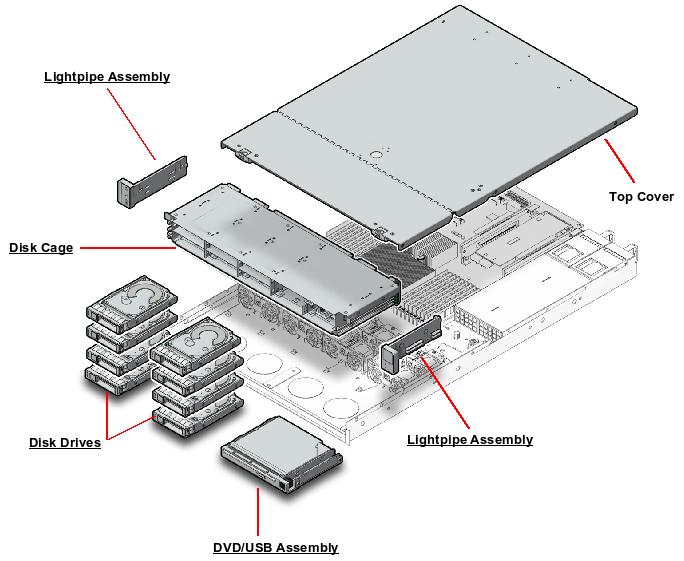 Lightpipe Assembly

Top Cover

Disk Cage

Disk Drives

Lightpipe Assembly

DVD/USB Assembly