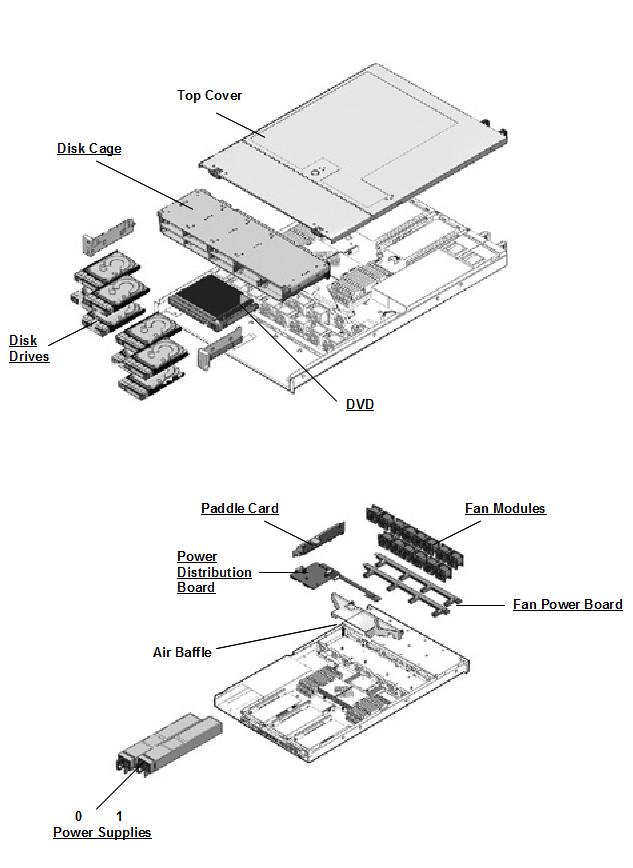 Top Cover

Disk Cage

Disk Drives

DVD

Paddle Card

Fan Modules

Power Distribution Board

Fan Power Board

Air Baffle

0 1
Power Supplies