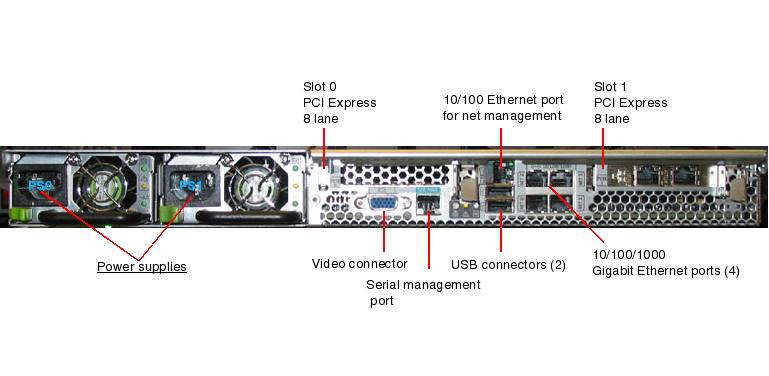 Slot 0
PCI Express
8 lane

10/100 Ethernet port
for net management

Slot 1
PCI Express
8 lane

PS0

PS1

Power supplies

Video connector

Serial management
port

USB connectors (2)

10/100/1000
Gigabit Ethernet ports (4)