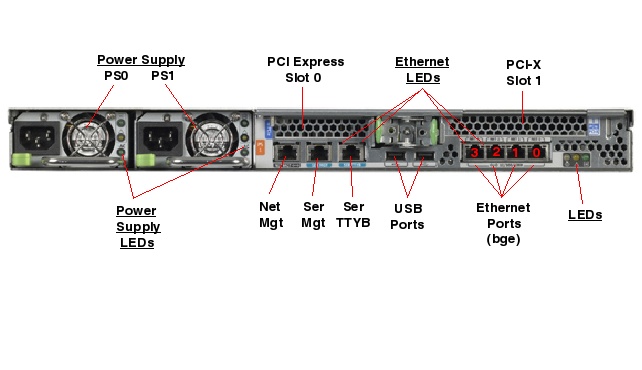 Power Supply
PS0 PS1

PCI Express
Slot 0

Ethernet
LEDs

PCI-X
Slot 1

3 2 1 0

Power
Supply
LEDs

Net
Mgt

Ser
Mgt

Ser
TTYB

USB
Ports

Ethernet
Ports
(bge)

LEDs