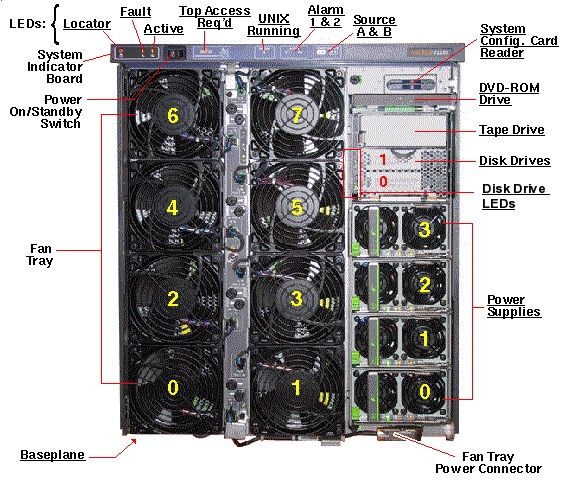 LEDs: Locator

Fault

Active

Top Access Req'd

UNIX Running

Alarm 1 & 2

Source A & B

System Config. Card Reader

System Indicator Board

Power On/Standby Switch

DVD-ROM Drive

Tape Drive

Disk Drives

Disk Drive LEDs

Fan Tray

Power Supplies

Baseplane

Fan Tray Power Connector

6

7

4

5

2

3

0

1

1

0

3

2

1

0