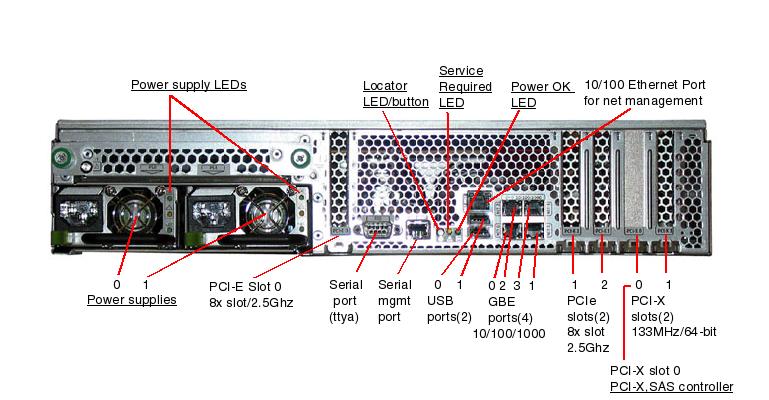 Power supply LEDs

Locator LED/button

Service Required LED

Power OK LED

10/100 Ethernet Port for net management

0 1
Power supplies

PCI-E Slot 0
8x slot/2.5Ghz

Serial port (ttya)

Serial mgmt port

0 1
USB ports(2)

0 2 3 1
GBE ports(4)
10/100/1000

1 2
PCIe slots(2)
8x slot
2.5Ghz

0 1
PCI-X slots(2)
133MHz/64-bit

PCI-X slot 0
PCI-X,SAS controller