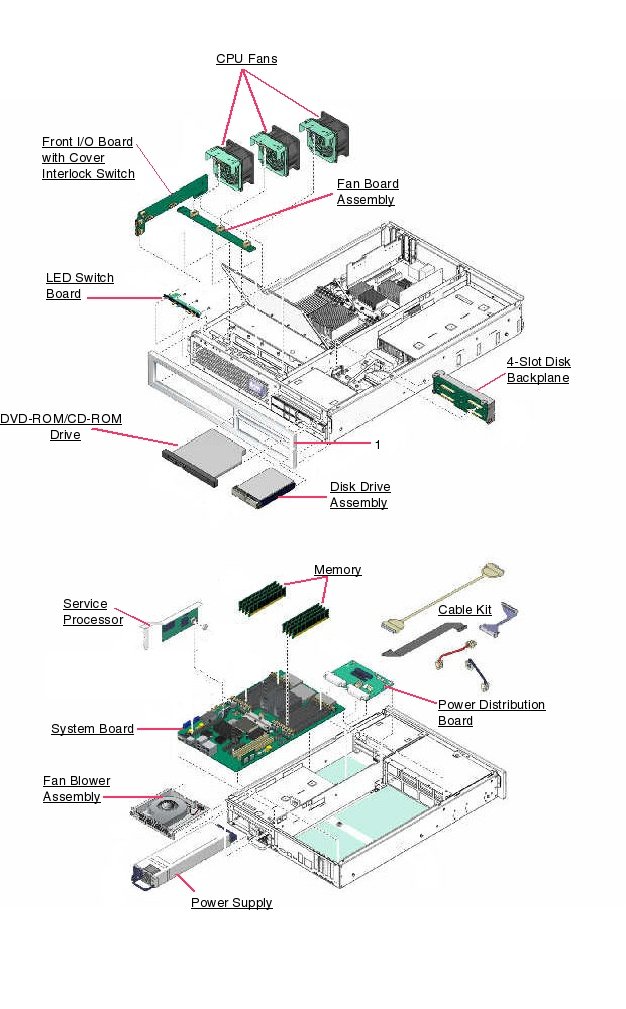 CPU Fans

Front I/O Board with Cover Interlock Switch

Fan Board Assembly

LED Switch Board

4-Slot Disk Backplane

DVD-ROM/CD-ROM Drive

1

Disk Drive Assembly

Memory

Service Processor

Cable Kit

Power Distribution Board

System Board

Fan Blower Assembly

Power Supply