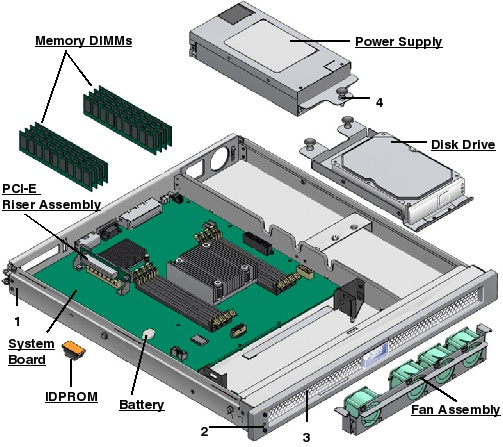 Memory DIMMs

Power Supply

4

Disk Drive

PCI-E
Riser Assembly

1

System
Board

IDPROM

Battery

2

3

Fan Assembly