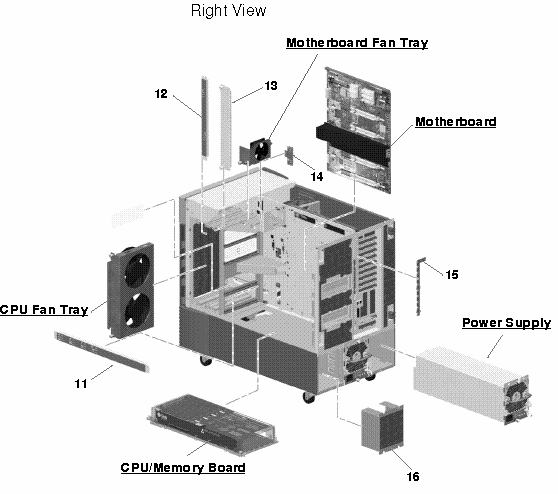 Right View

Motherboard Fan Tray

12

13

Motherboard

14

15

CPU Fan Tray

Power Supply

11

CPU/Memory Board

16