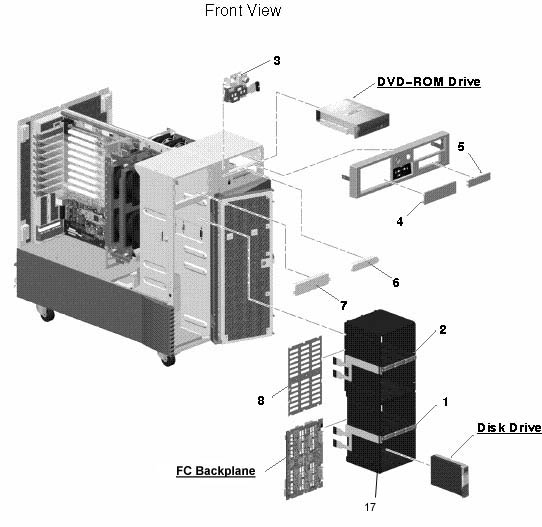 Front View

3

DVD-ROM Drive

5

4

6

7

2

8

1

Disk Drive

FC Backplane

17