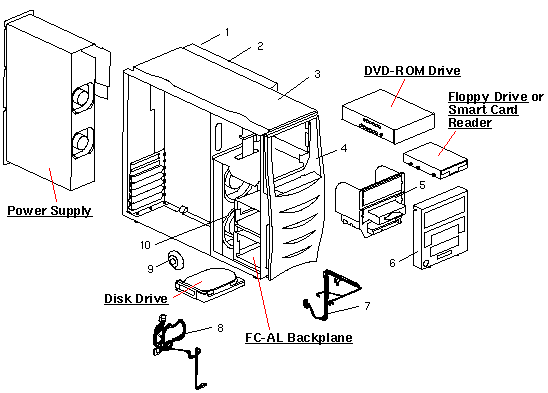 1
2
3
DVD-ROM Drive
Floppy Drive or Smart Card Reader
4
5
6
Power Supply
10
9
Disk Drive
7
8
FC-AL Backplane