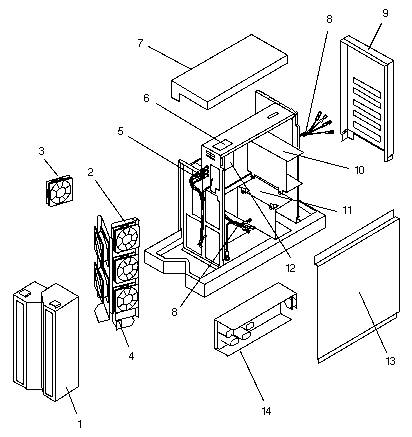 8
9
7
6
5
3
2
10
11
12
8
4
13
14
1