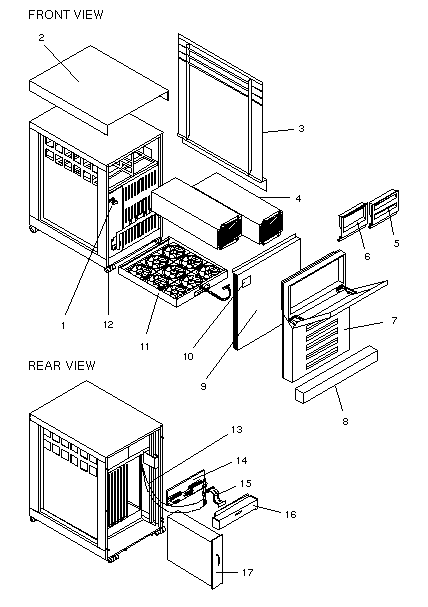 FRONT VIEW

2

3

4

5

6

7

8

9

10

11

12

1

REAR VIEW

13

14

15

16

17