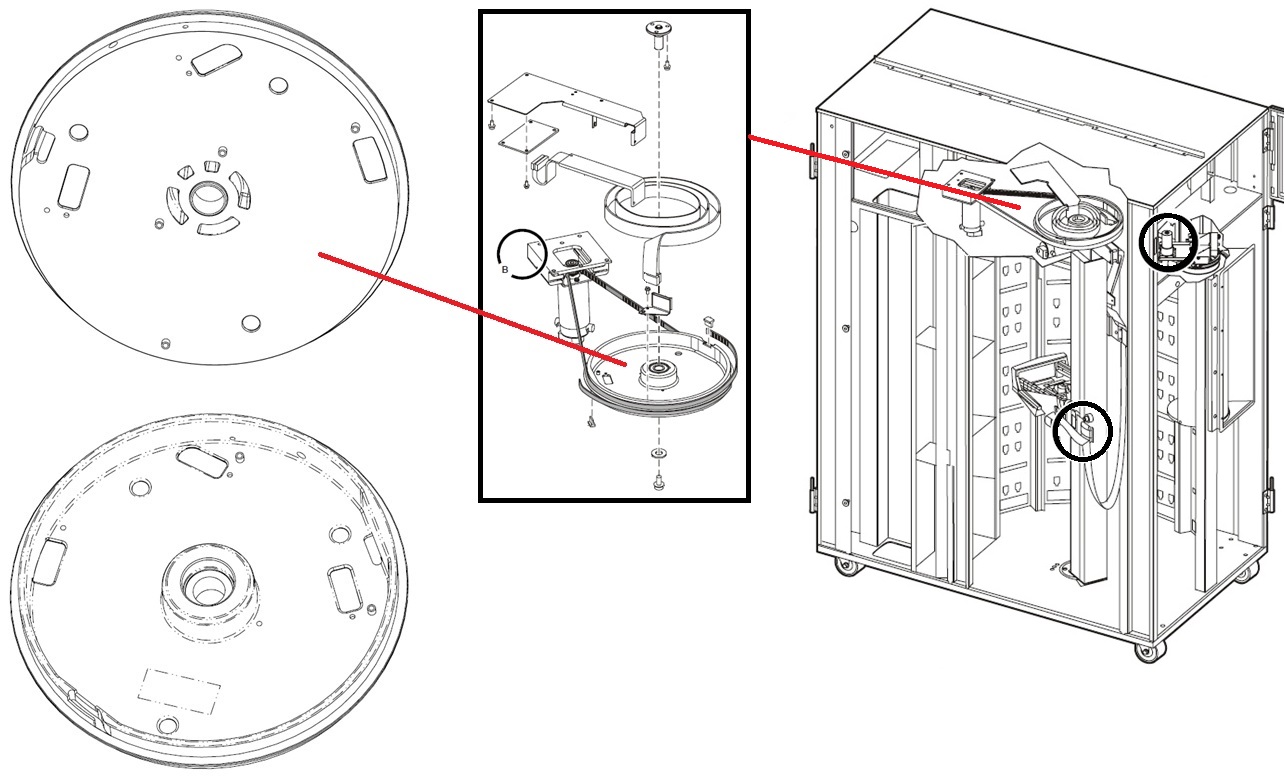 B