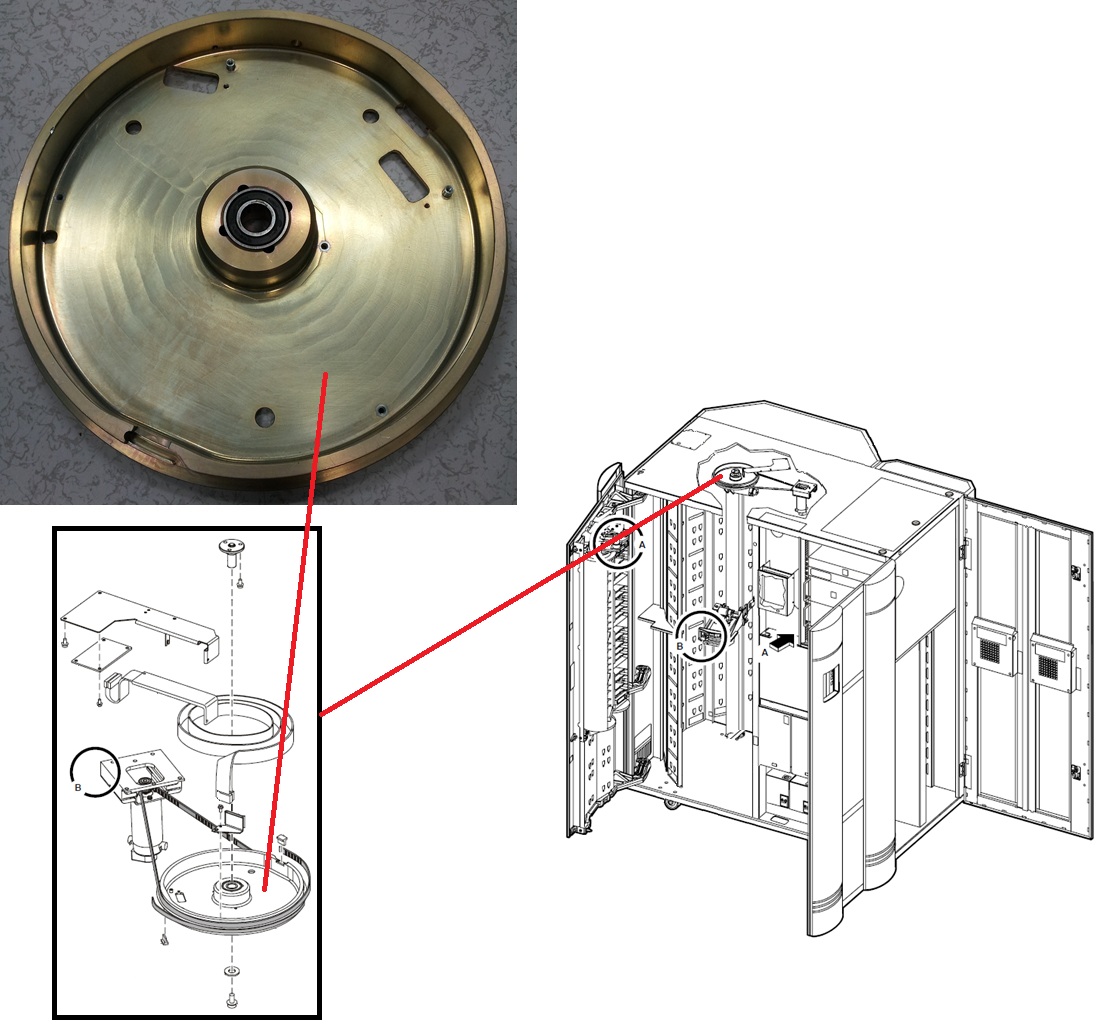 B

A

B

A