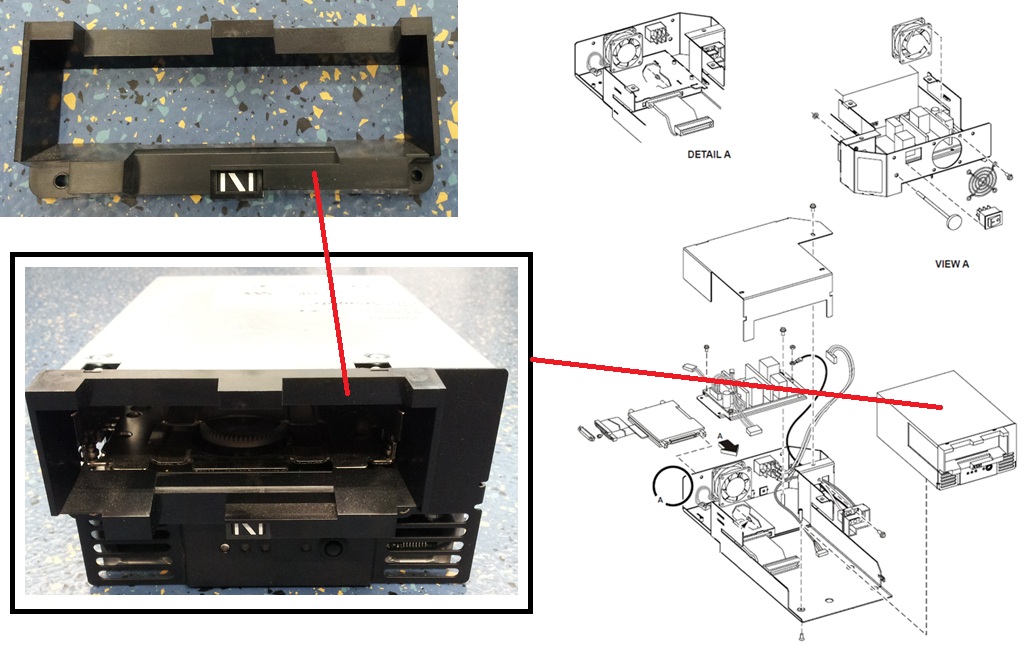 DETAIL A

VIEW A

A

A