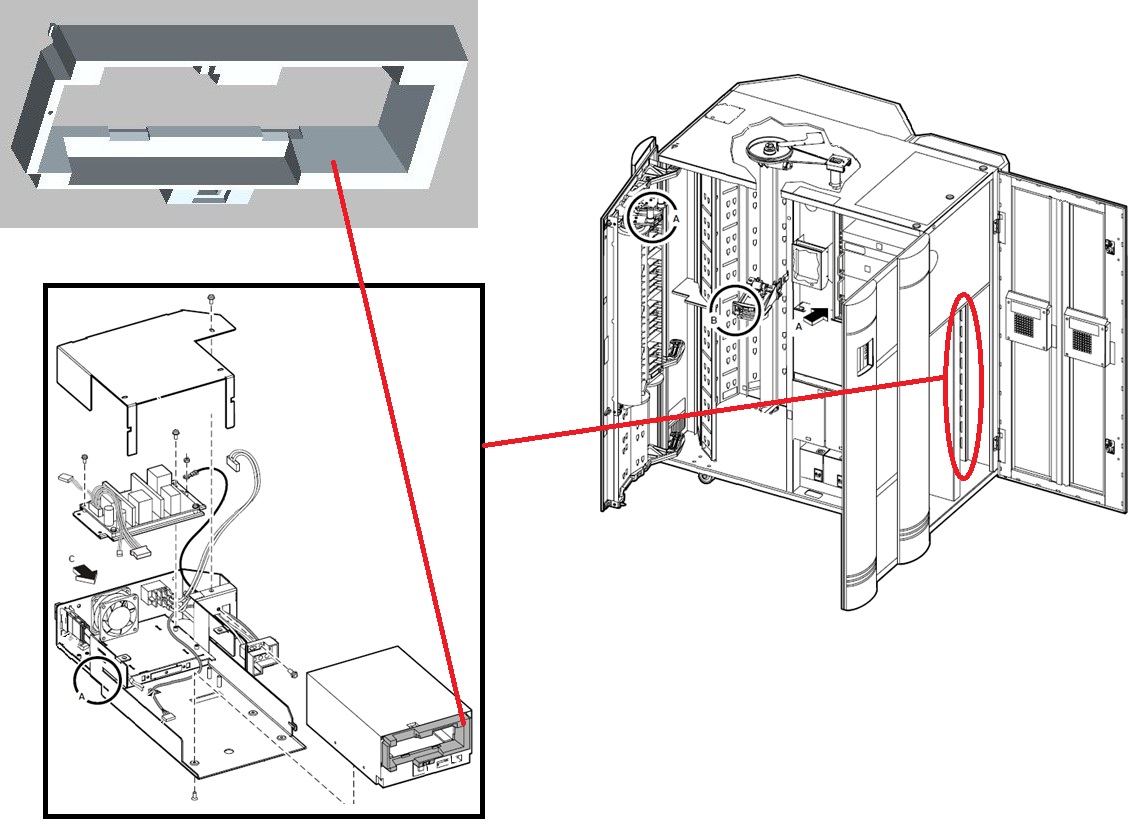 A
B
A
C
A