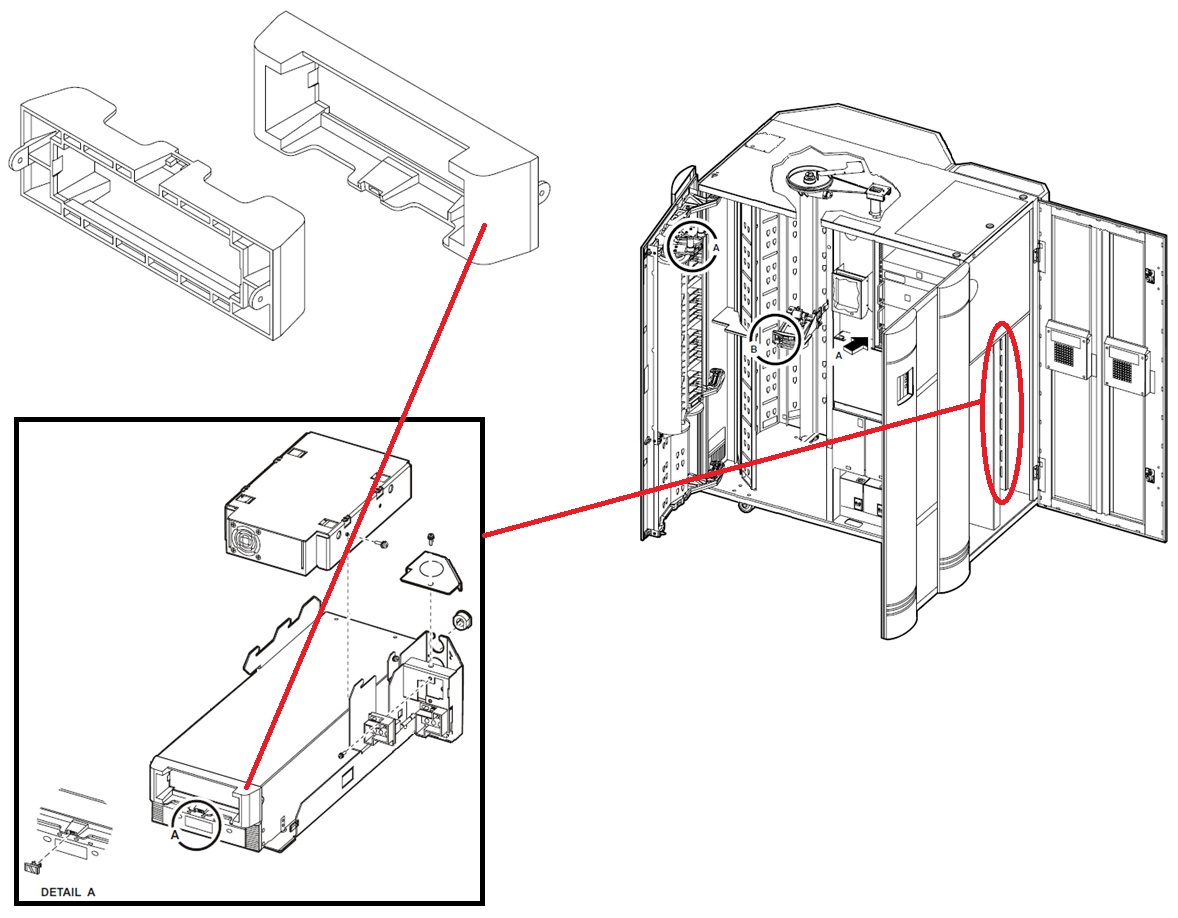 A

B

A

A

DETAIL A