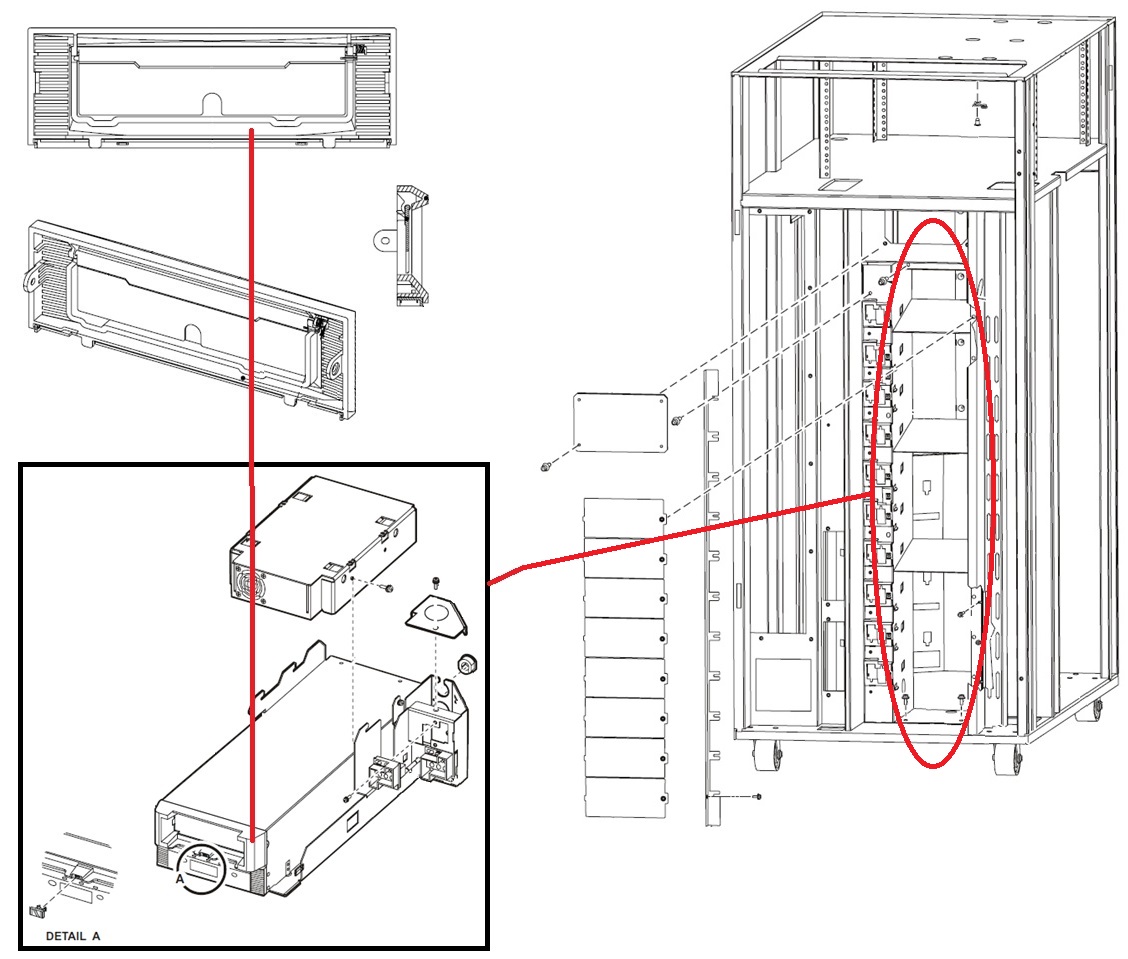 A

DETAIL A