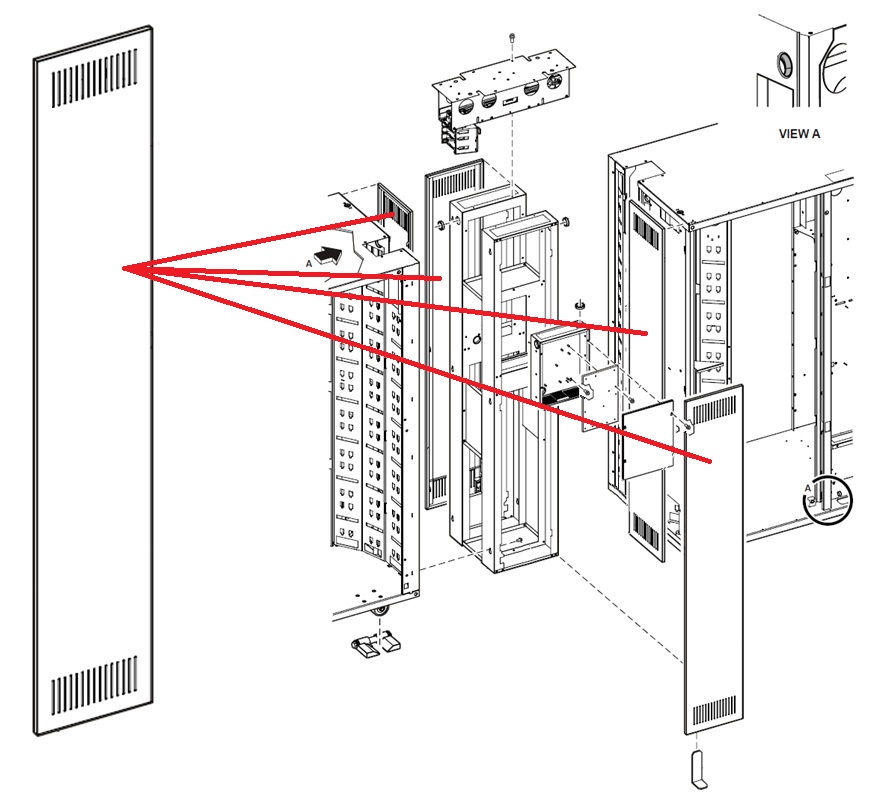 VIEW A

A

A