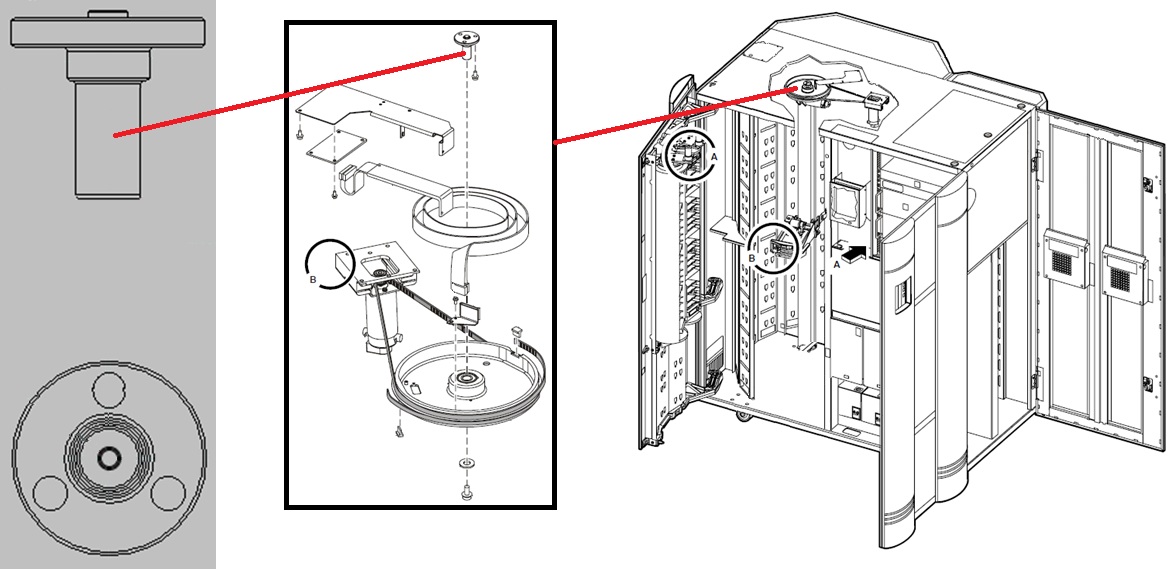 B

A

B

A