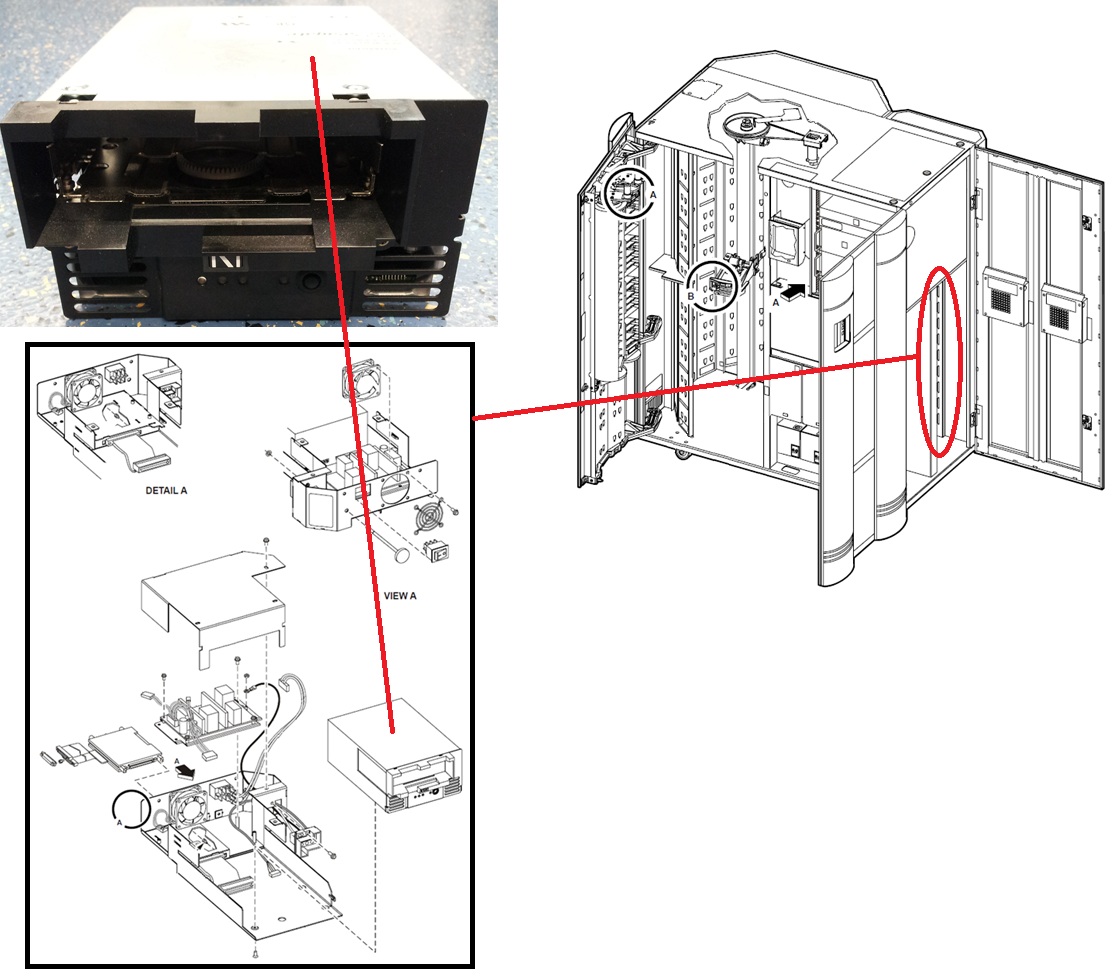 A

B

A

DETAIL A

VIEW A

A

A