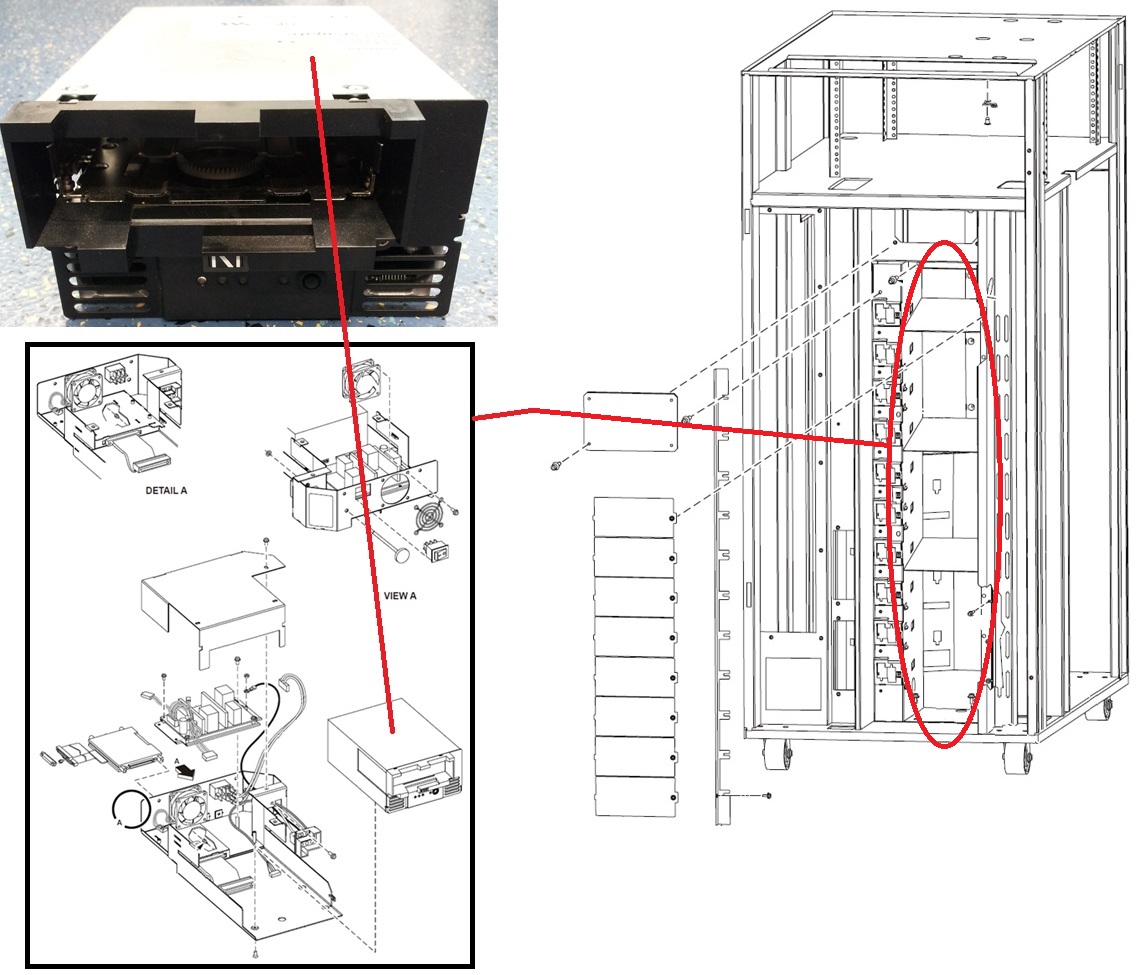 DETAIL A

VIEW A

A

A