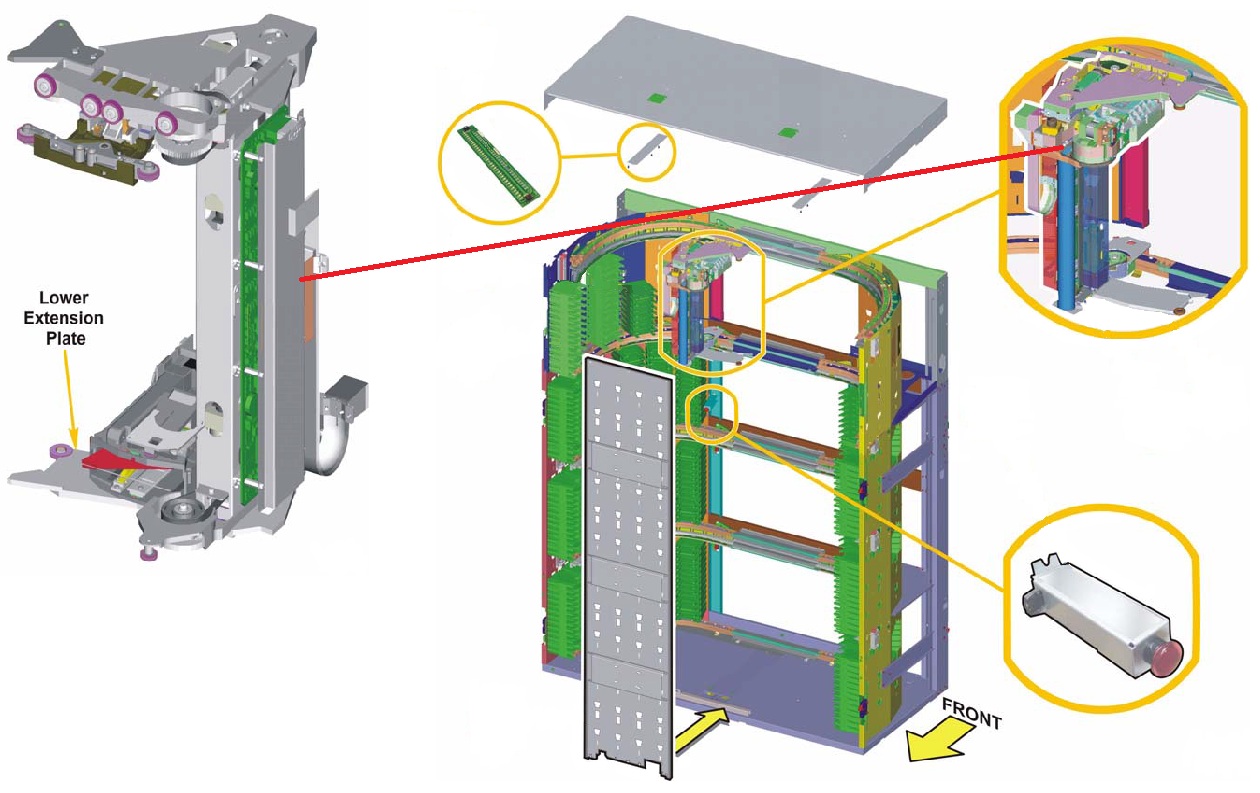 Lower Extension Plate

FRONT