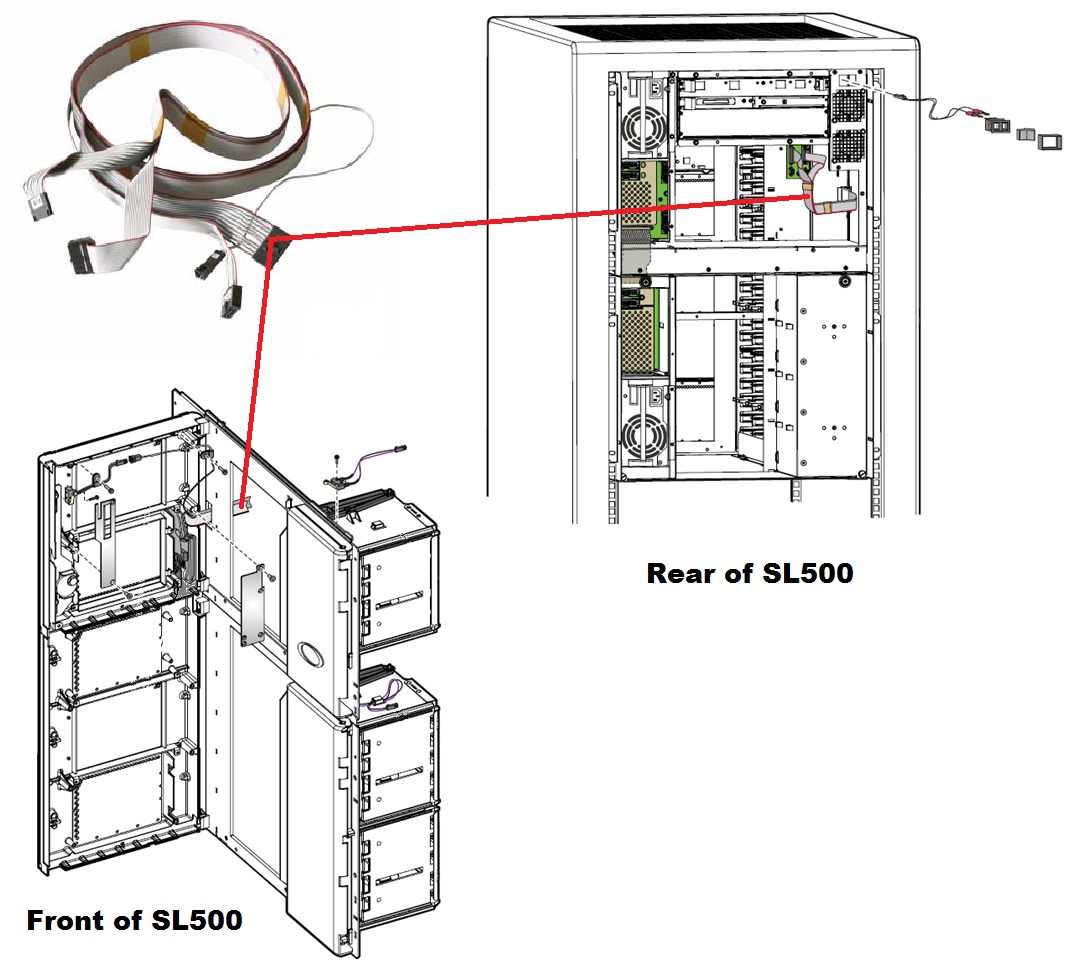 Rear of SL500

Front of SL500