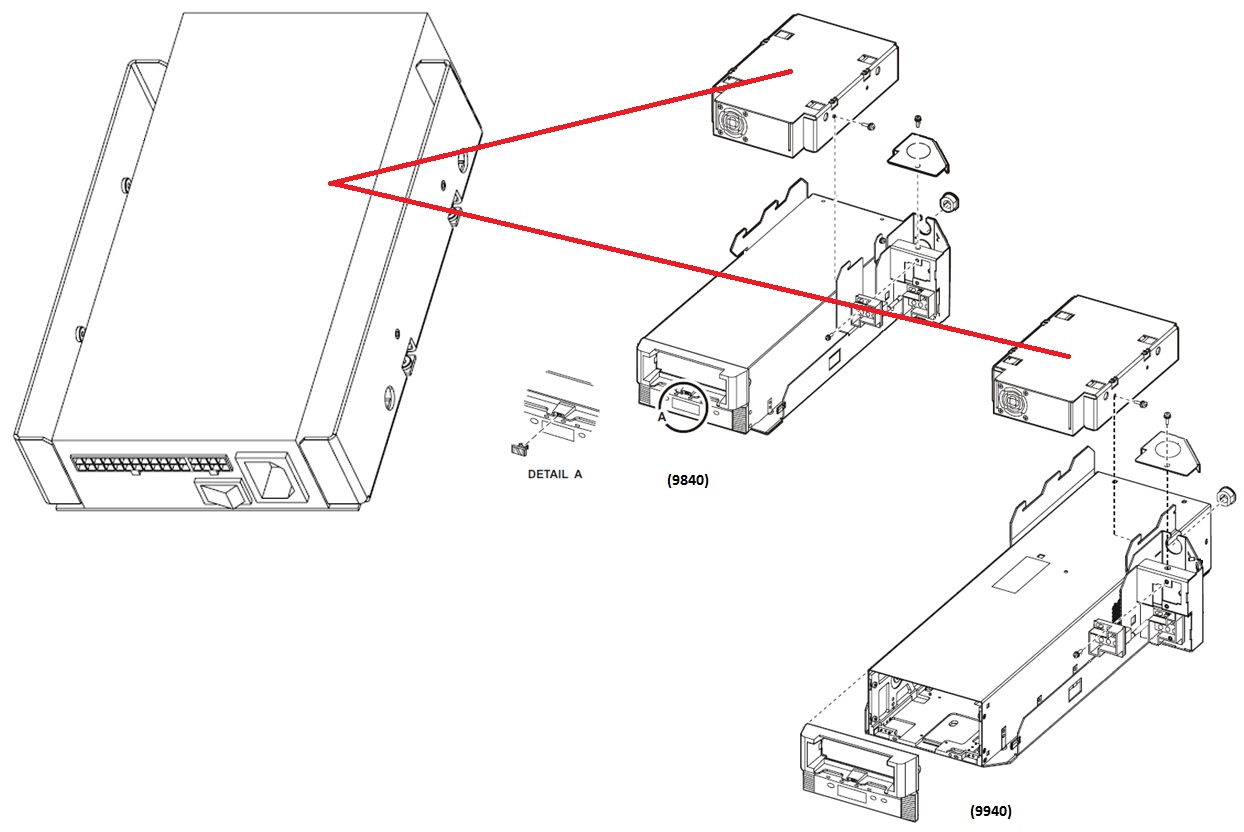 A

DETAIL A

(9840)

(9940)