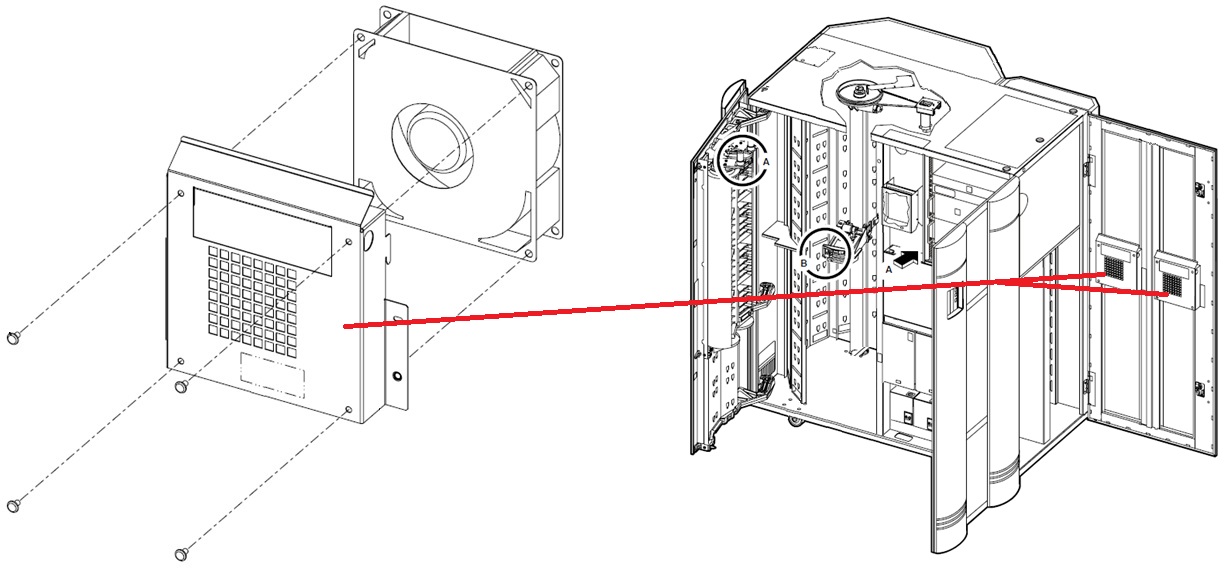 A
B
A