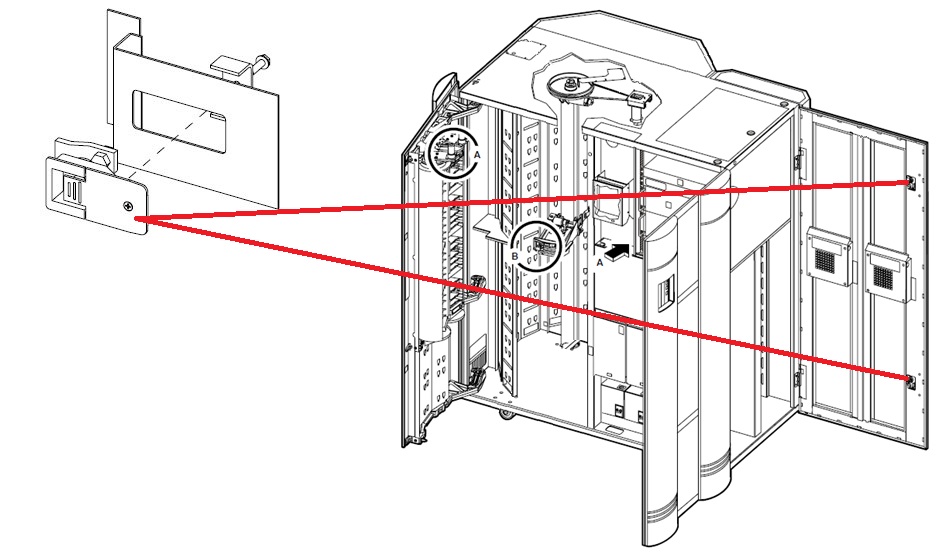 A
B
A