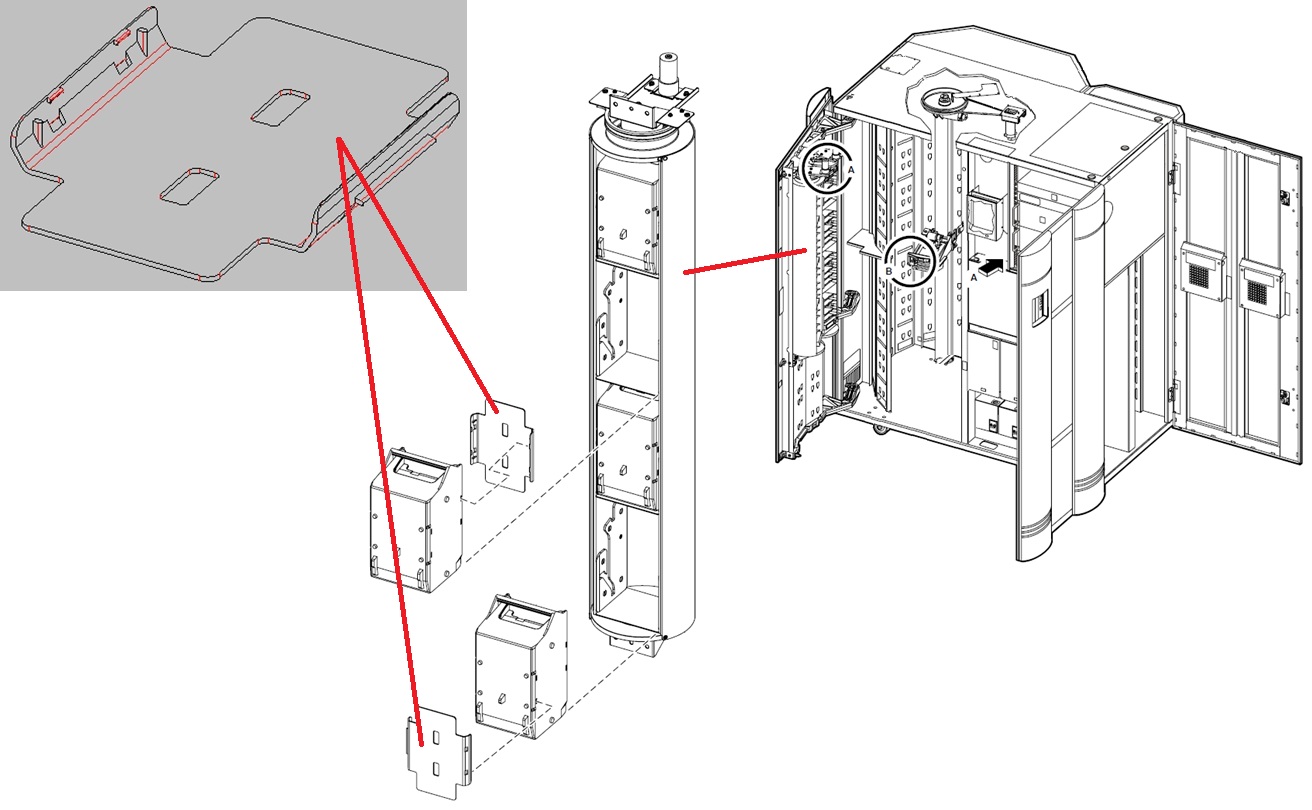 A
B
A