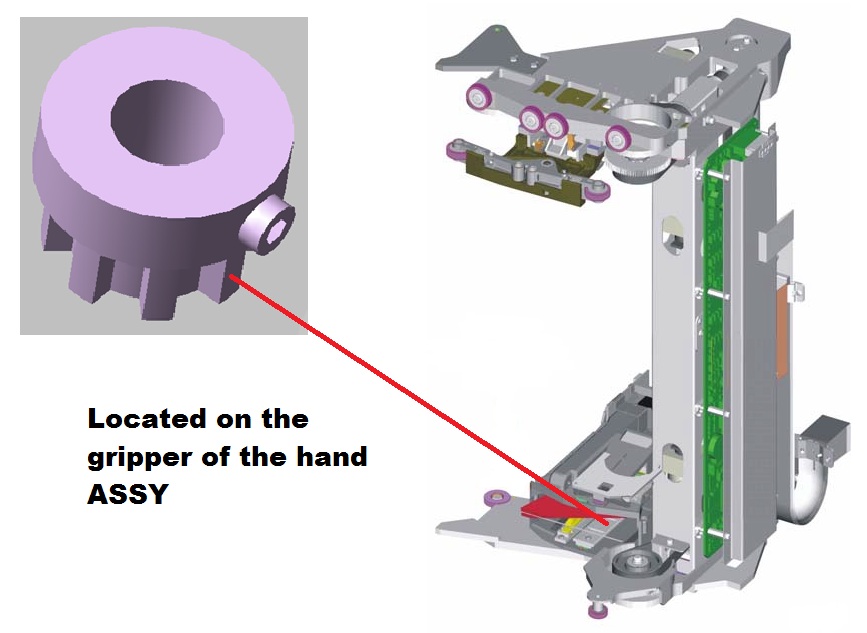 Located on the gripper of the hand ASSY