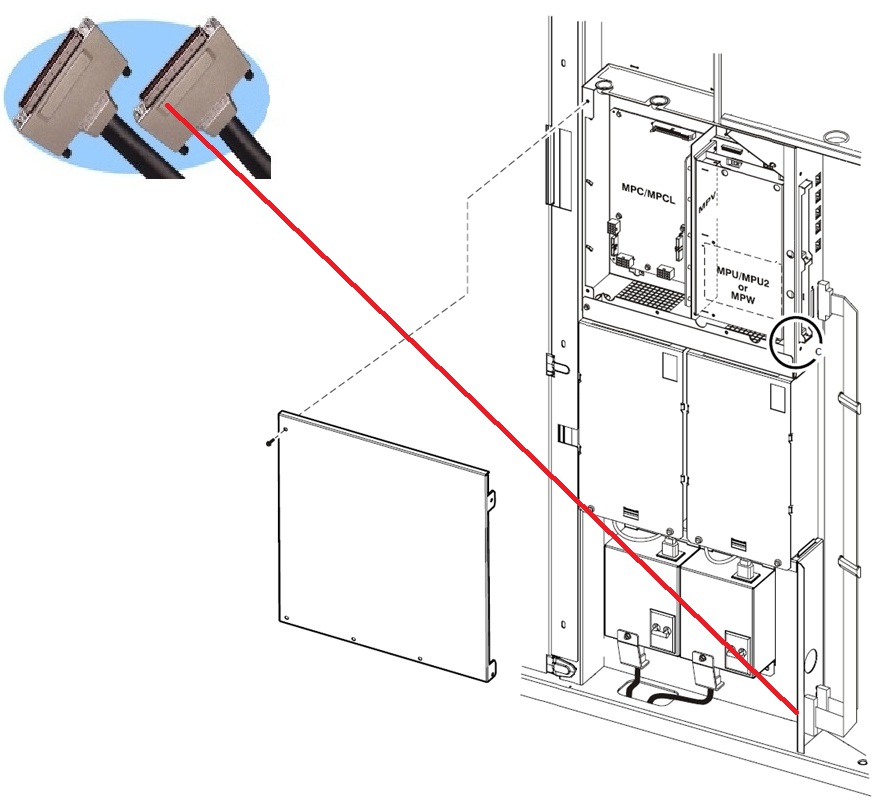 MPC/MPCL
MPV
MPU/MPU2
or
MPW
C