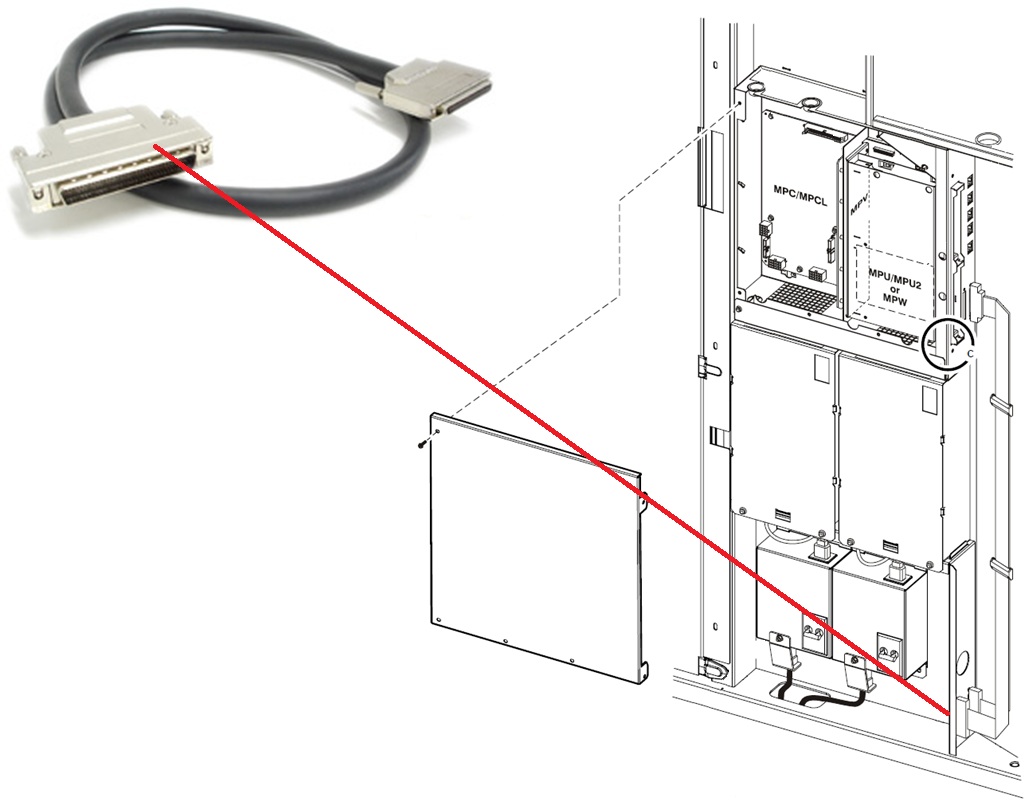 MPC/MPCL

MPV

MPU/MPU2
or
MPW

C