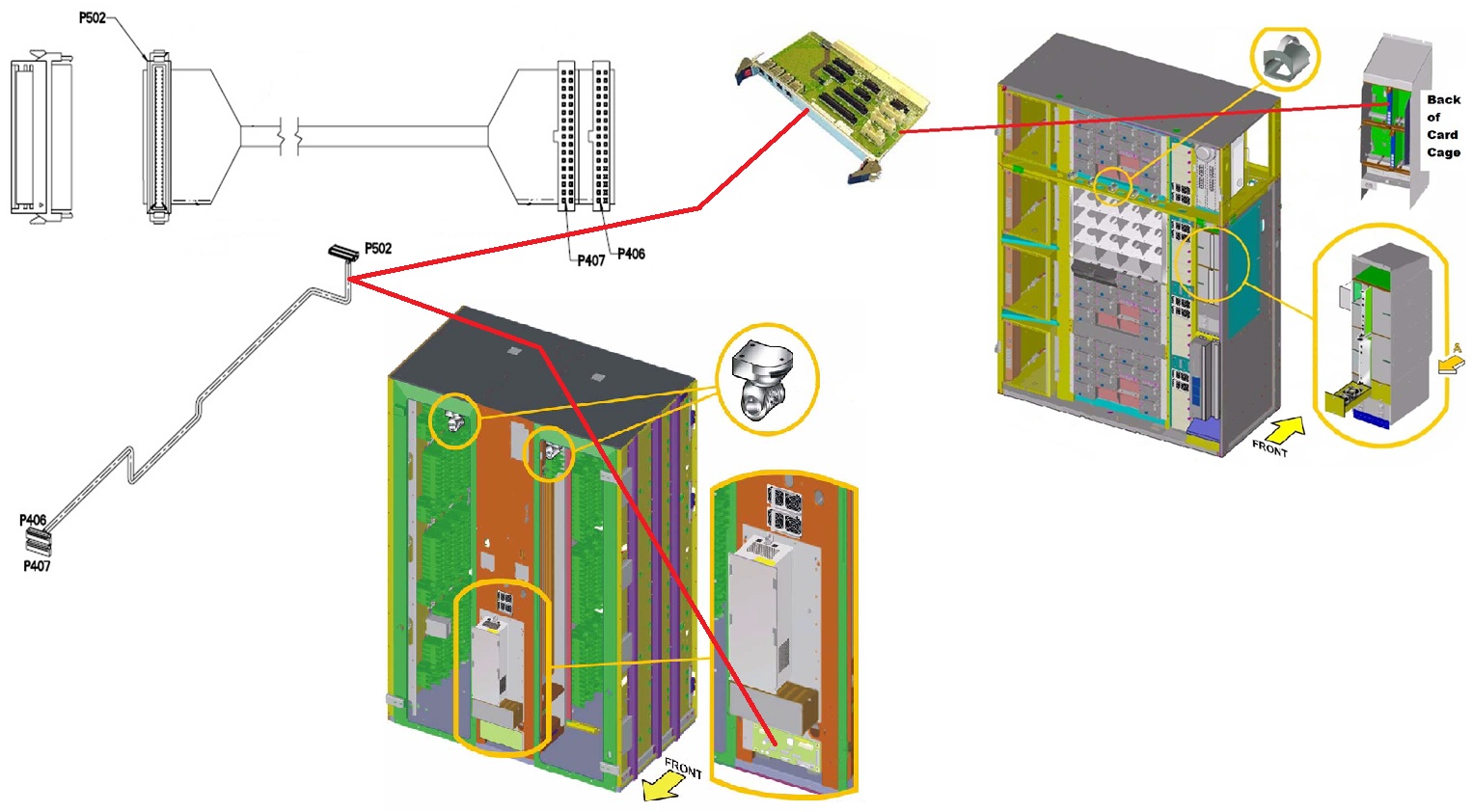 P502

P407
P406

P502

P406
P407

Back
of
Card
Cage

A

FRONT

FRONT