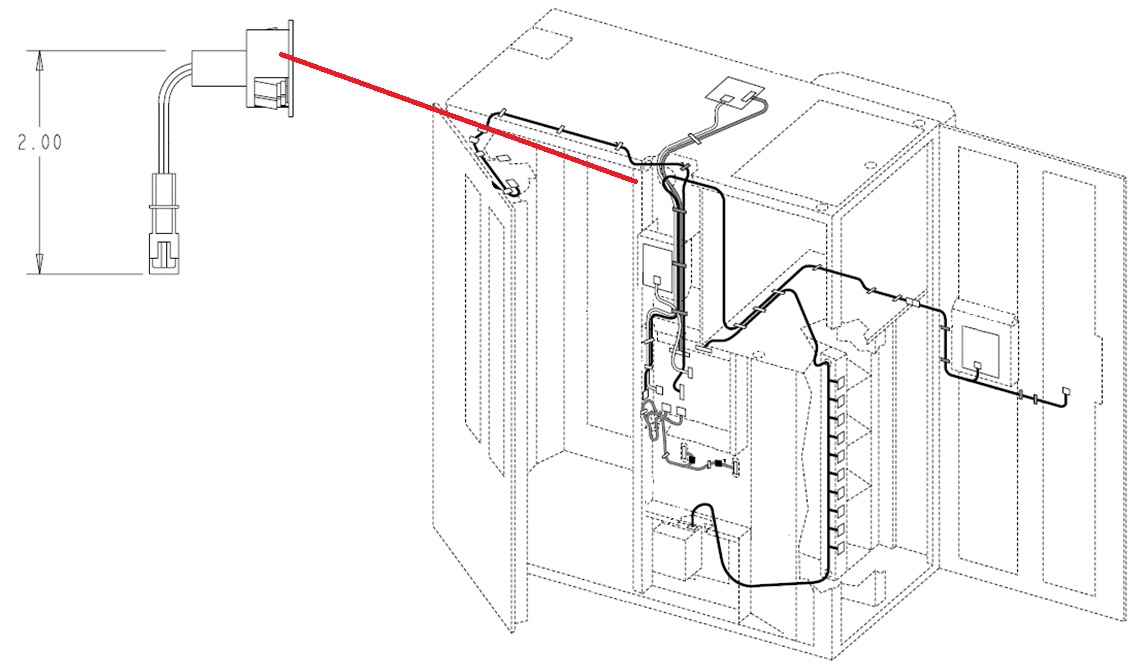 2.00