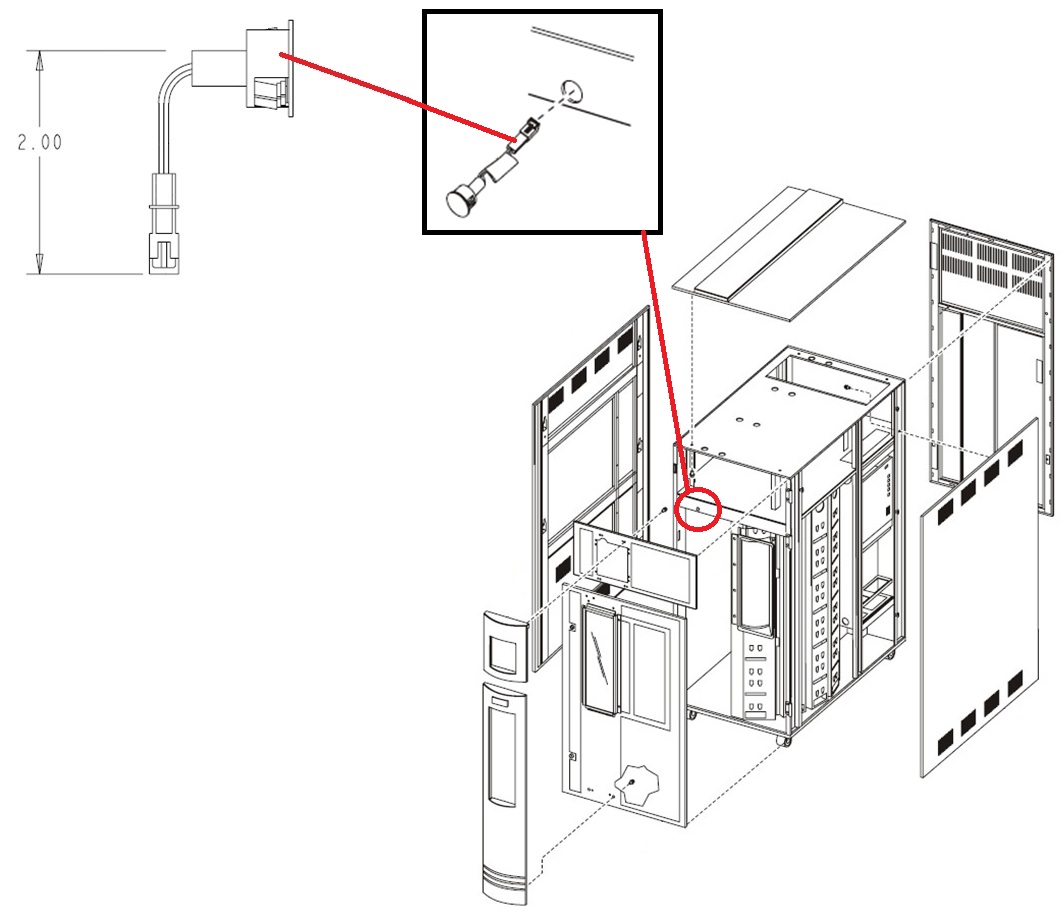 2.00