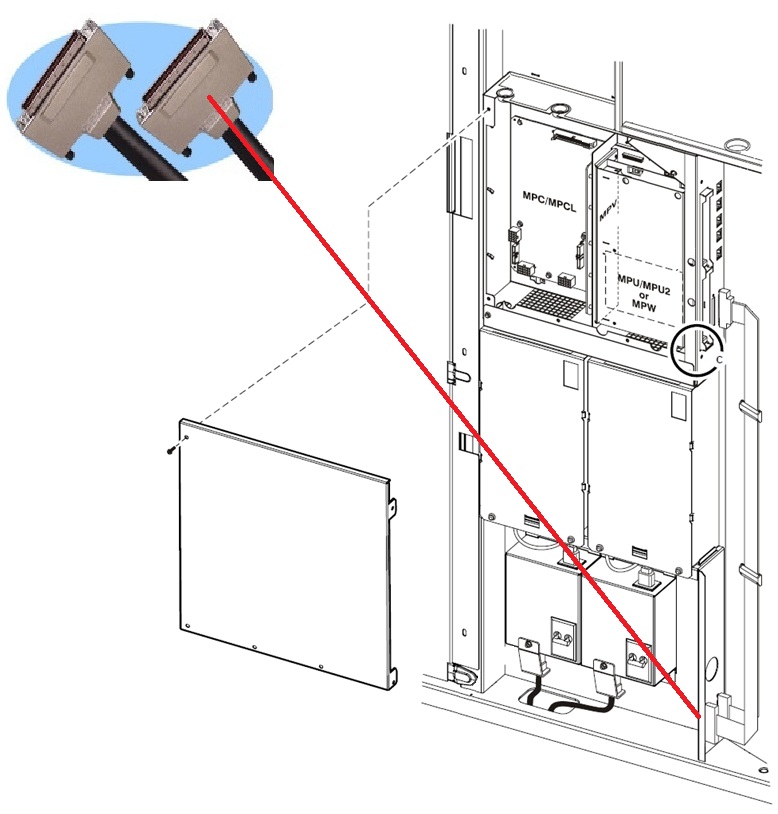 MPC/MPCL

MPV

MPU/MPU2
or
MPW

C