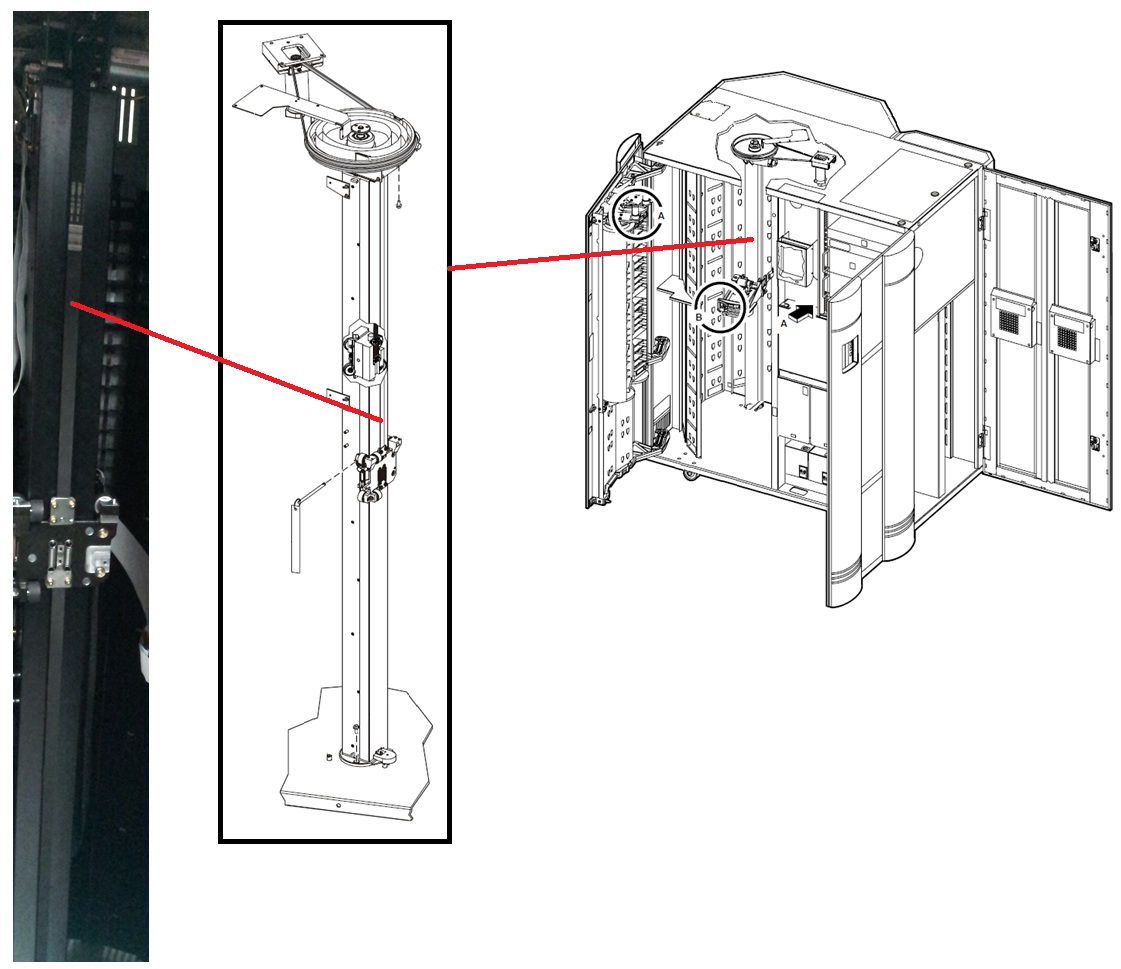 A
B
A