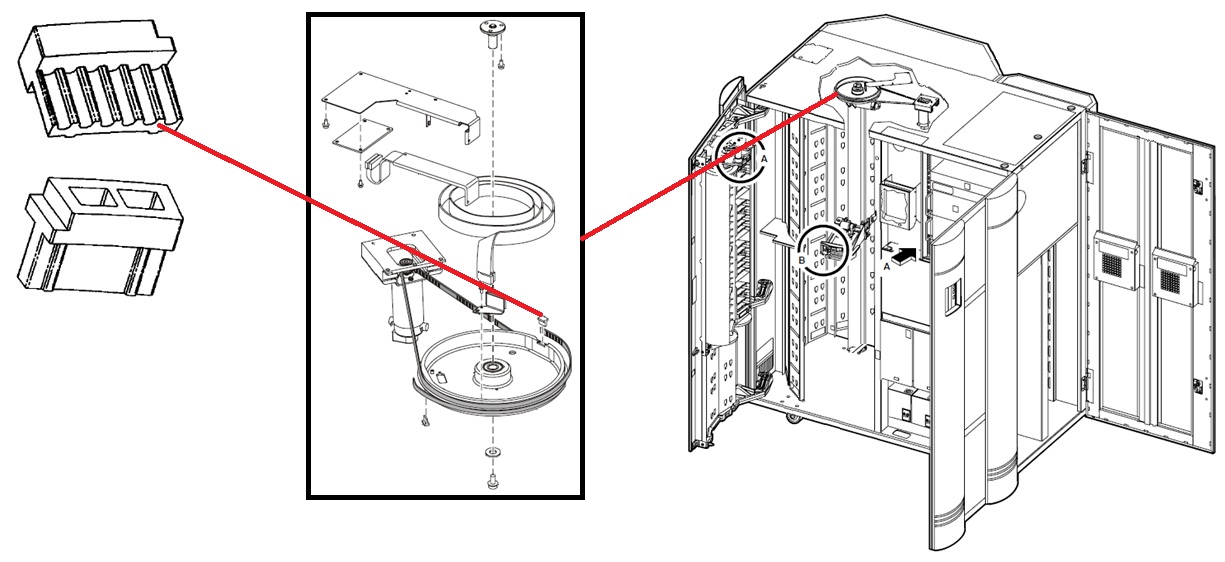 A

B

A