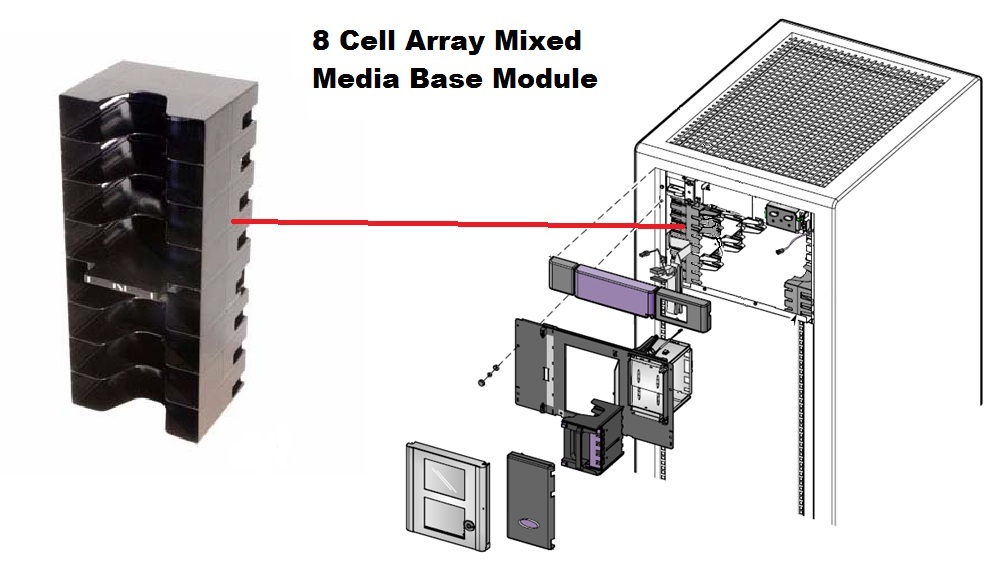 8 Cell Array Mixed Media Base Module