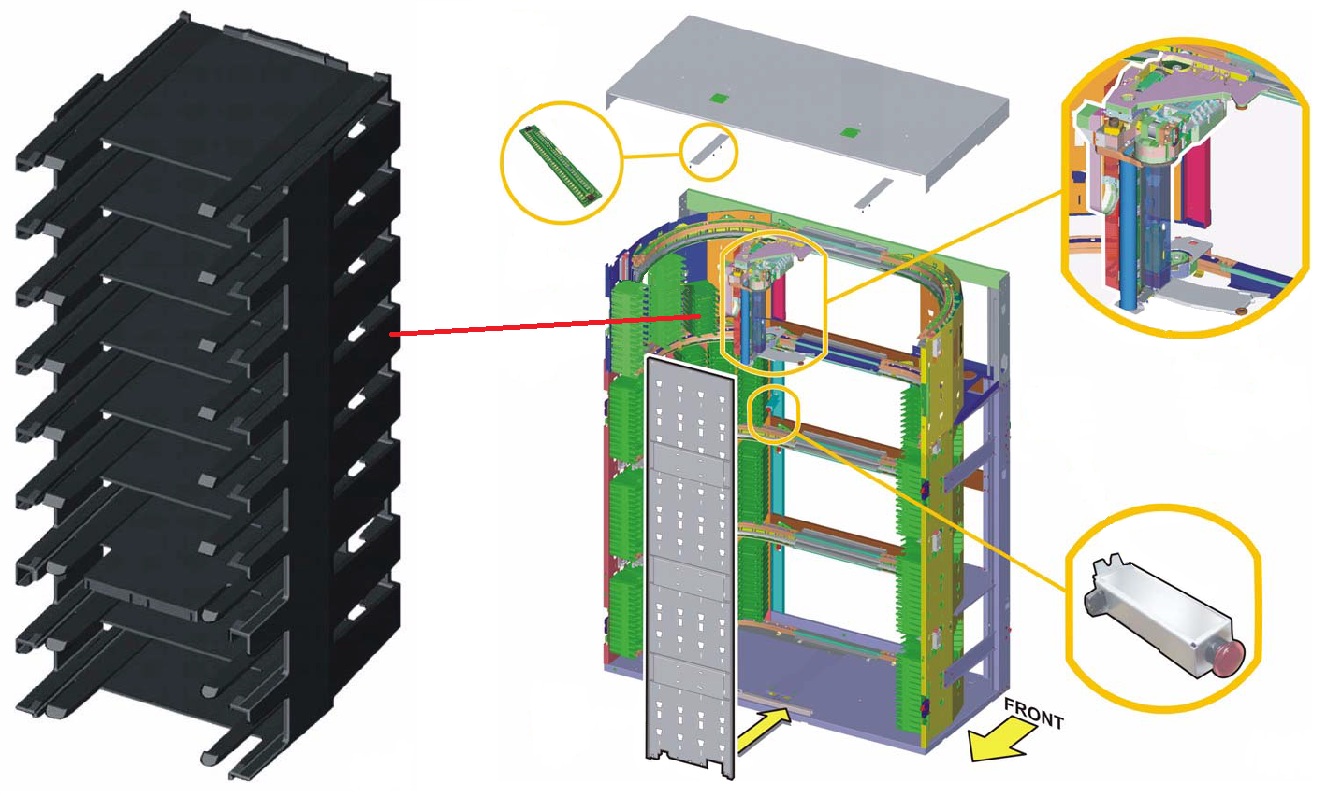 FRONT